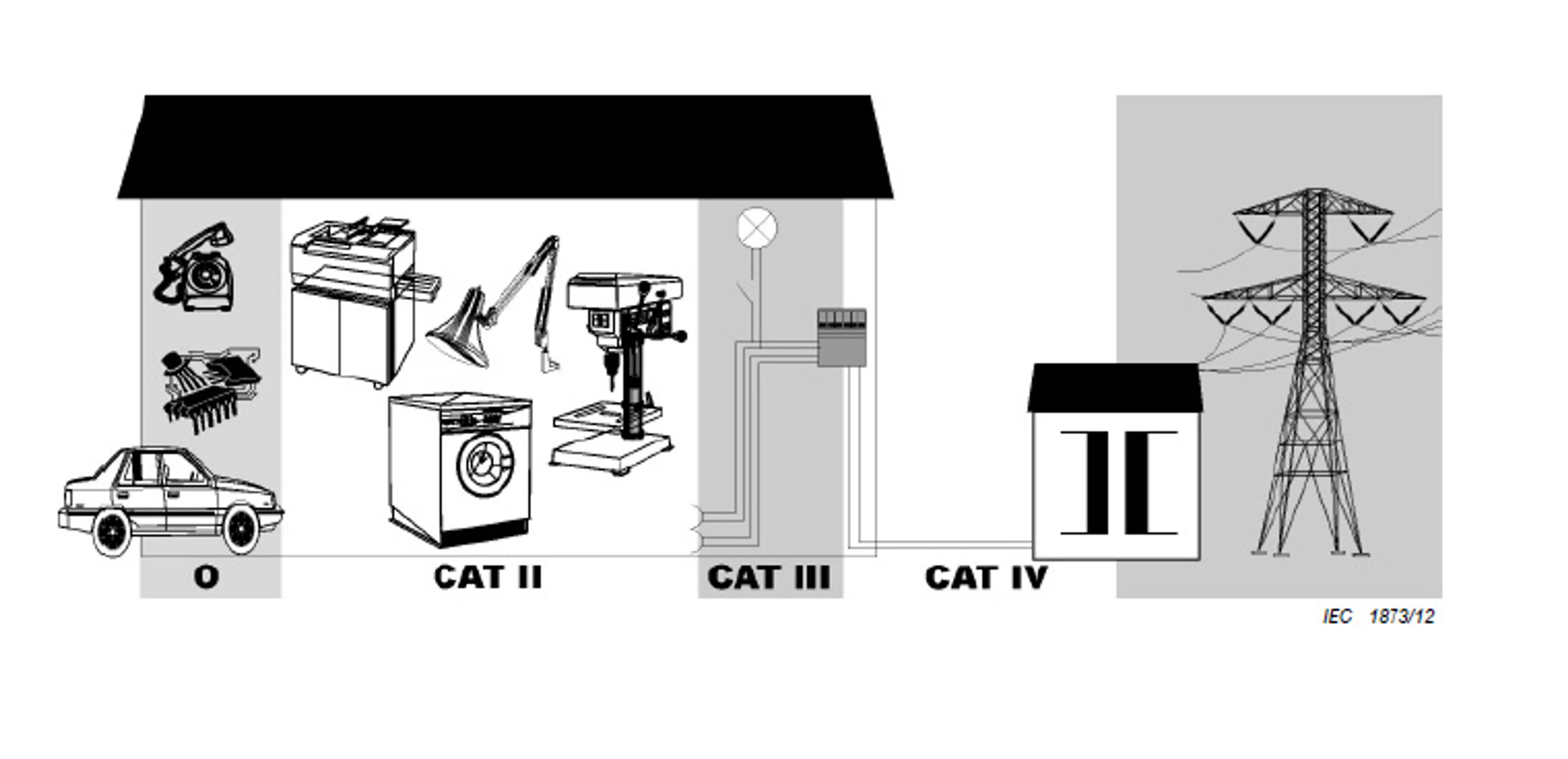 O CAT II CAT III CAT IV

IEC 1873/12